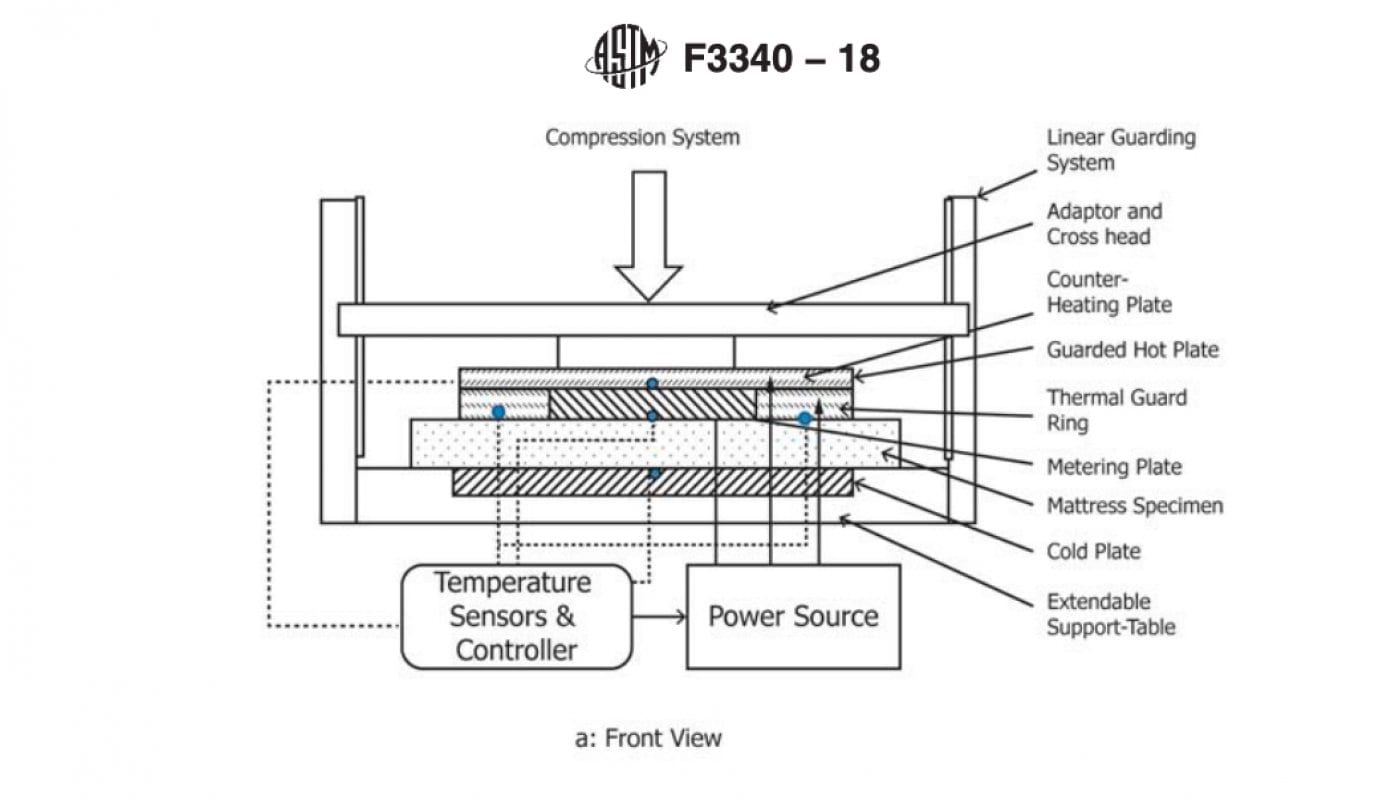 ASTM F3340 – 18

Compression System

Linear Guarding System

Adaptor and Cross head

Counter-Heating Plate

Guarded Hot Plate

Thermal Guard Ring

Metering Plate

Mattress Specimen

Cold Plate

Extendable Support-Table

Temperature Sensors & Controller

Power Source

a: Front View